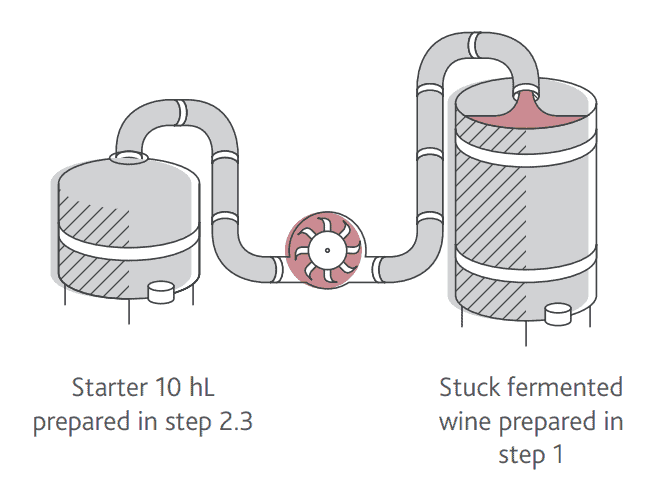 Starter 10 hL prepared in step 2.3

Stuck fermented wine prepared in step 1